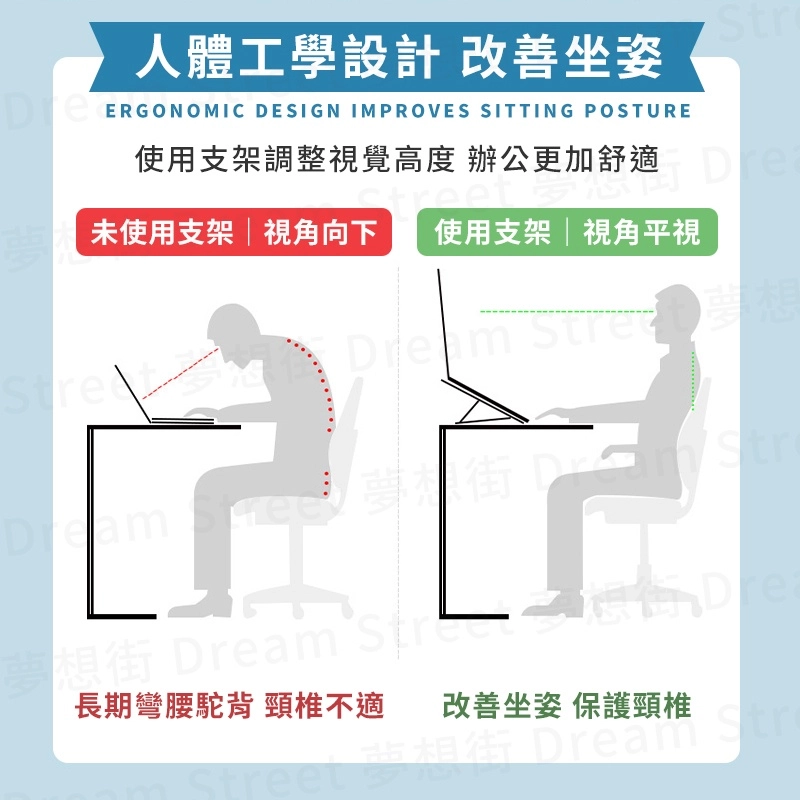 人體工學設計 改善坐姿

ERGONOMIC DESIGN IMPROVES SITTING POSTURE

使用支架調整視覺高度 辦公更加舒適

未使用支架｜視角向下

使用支架｜視角平視

長期彎腰駝背 頸椎不適

改善坐姿 保護頸椎

夢想街 Dream Street