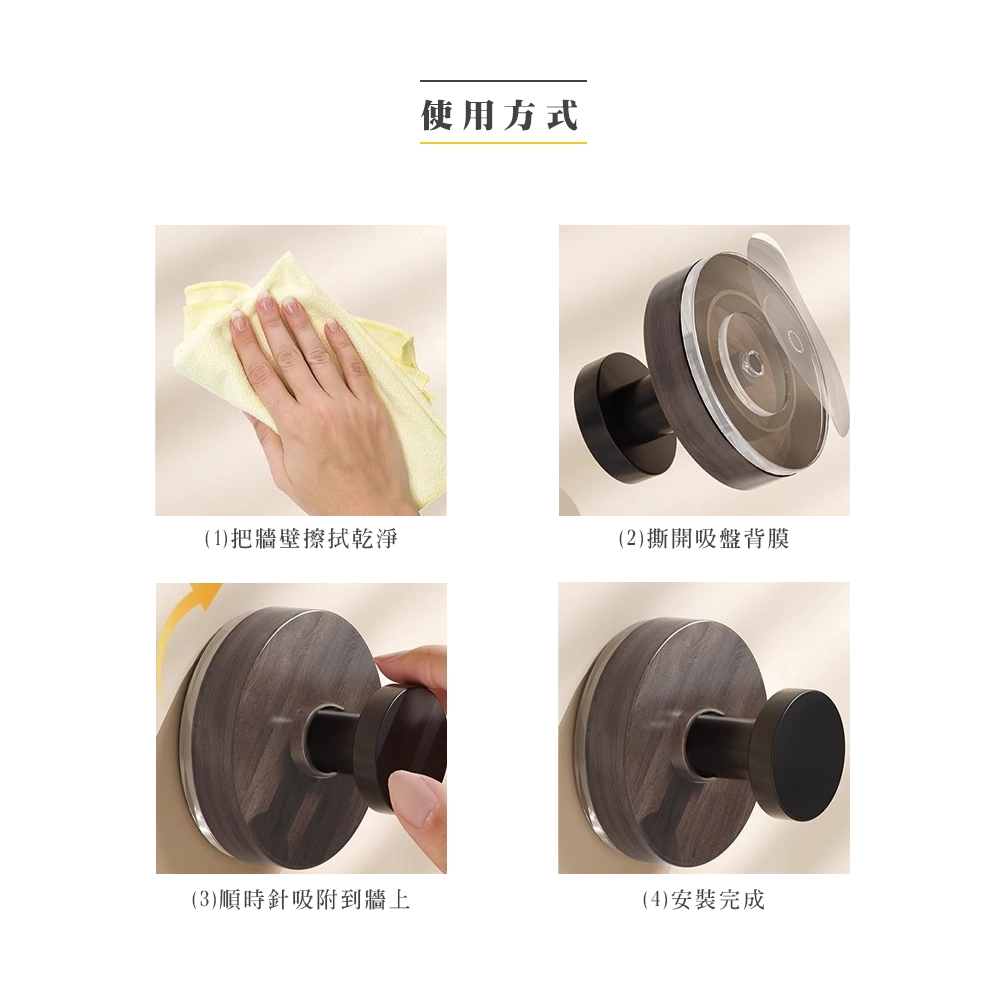 使用方式

(1)把牆壁擦拭乾淨

(2)撕開吸盤背膜

(3)順時針吸附到牆上

(4)安裝完成