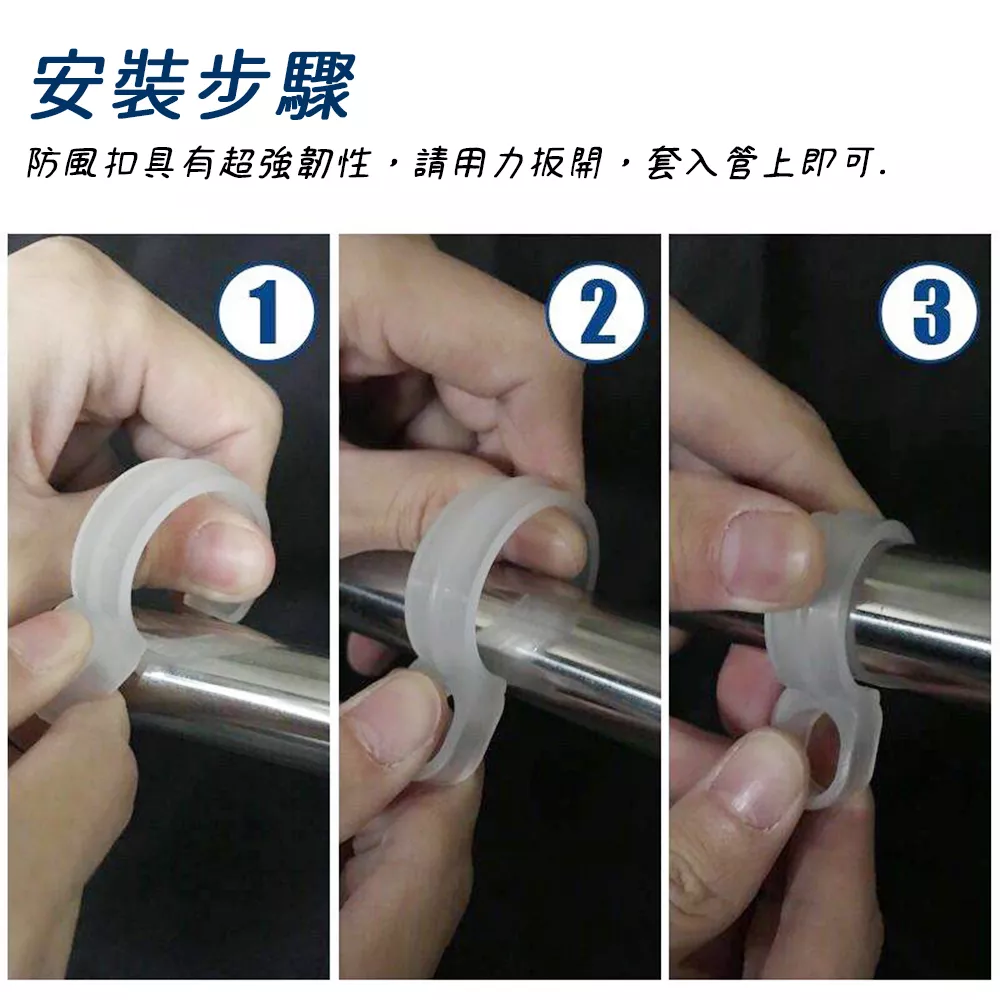 安裝步驟

防風扣具有超強韌性，請用力扳開，套入管上即可.

1

2

3